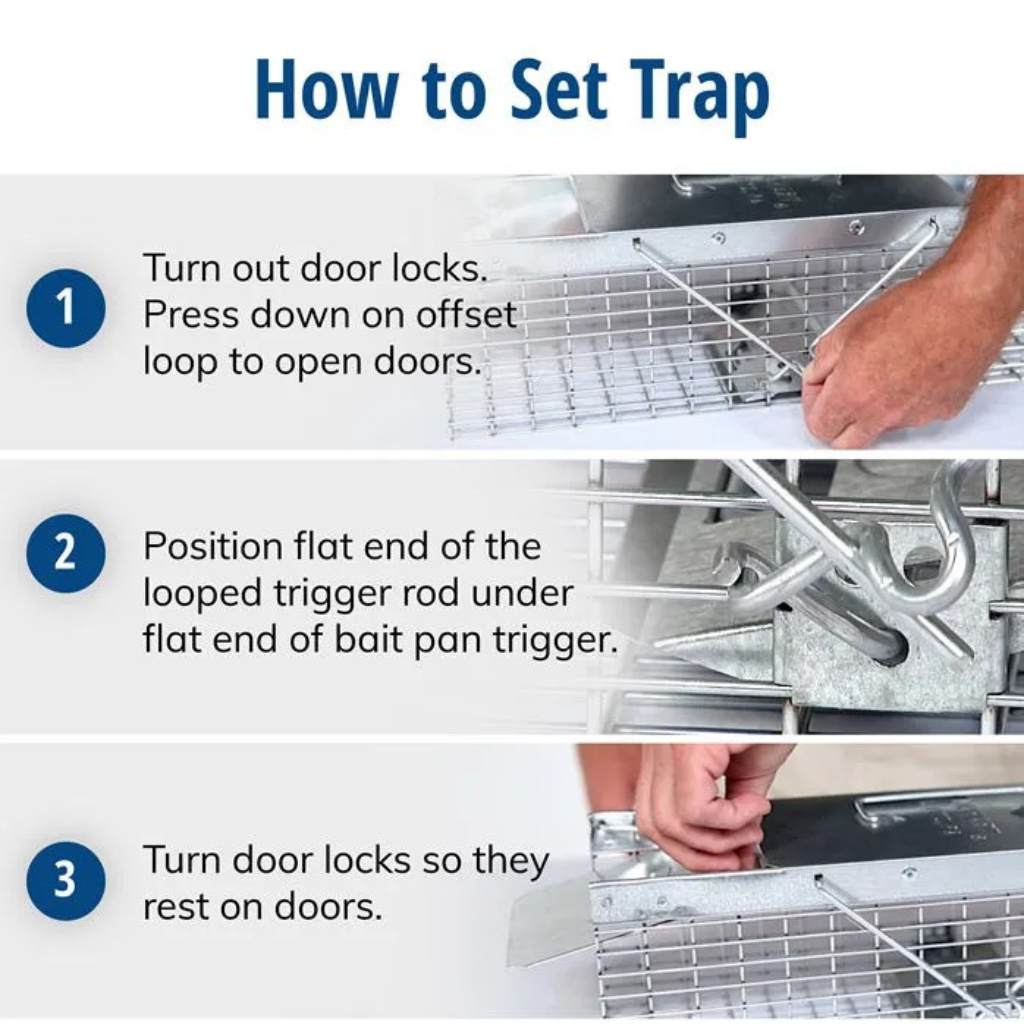 How to Set Trap

1

Turn out door locks. Press down on offset loop to open doors.

2

Position flat end of the looped trigger rod under flat end of bait pan trigger.

3

Turn door locks so they rest on doors.