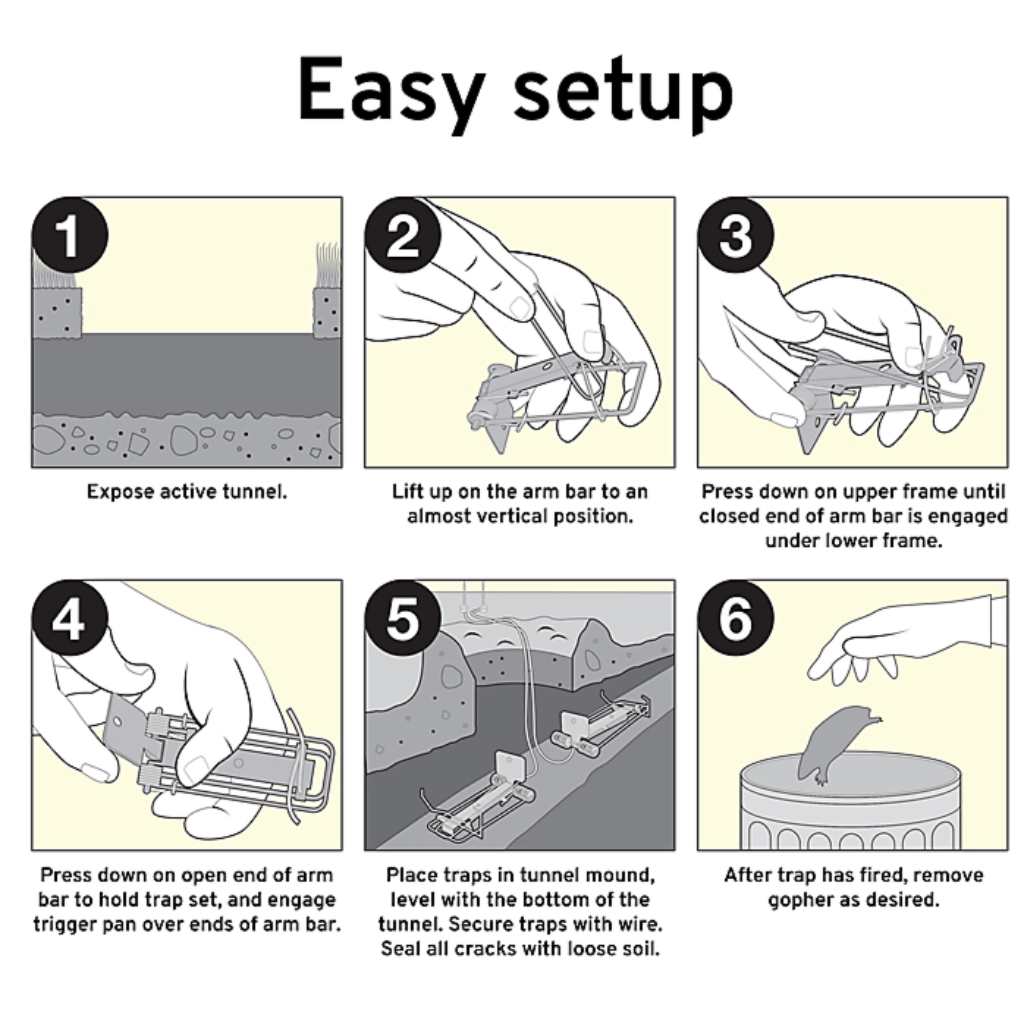 Easy setup

1

Expose active tunnel.

2

Lift up on the arm bar to an almost vertical position.

3

Press down on upper frame until closed end of arm bar is engaged under lower frame.

4

Press down on open end of arm bar to hold trap set, and engage trigger pan over ends of arm bar.

5

Place traps in tunnel mound, level with the bottom of the tunnel. Secure traps with wire. Seal all cracks with loose soil.

6

After trap has fired, remove gopher as desired.